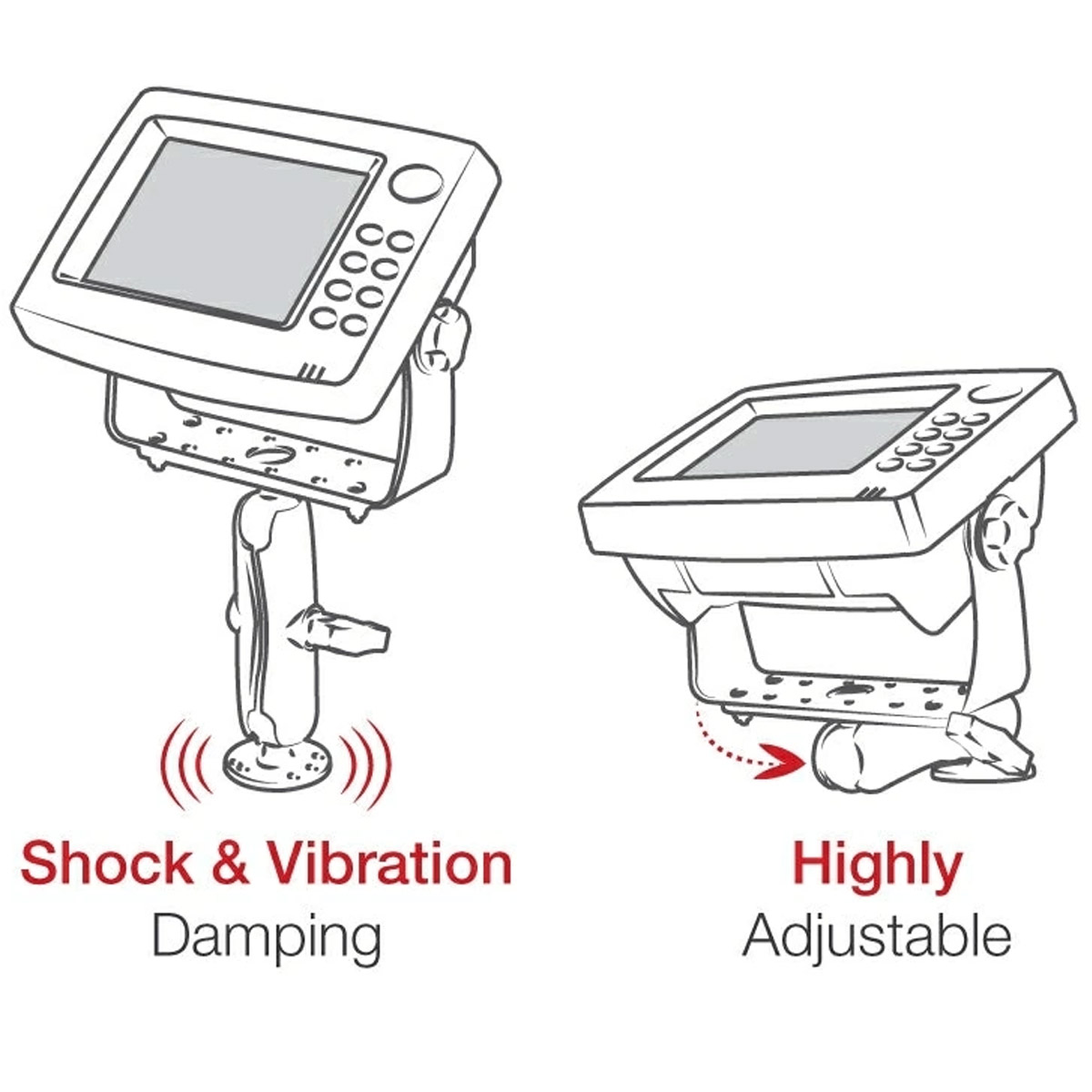 Shock & Vibration
Damping

Highly
Adjustable