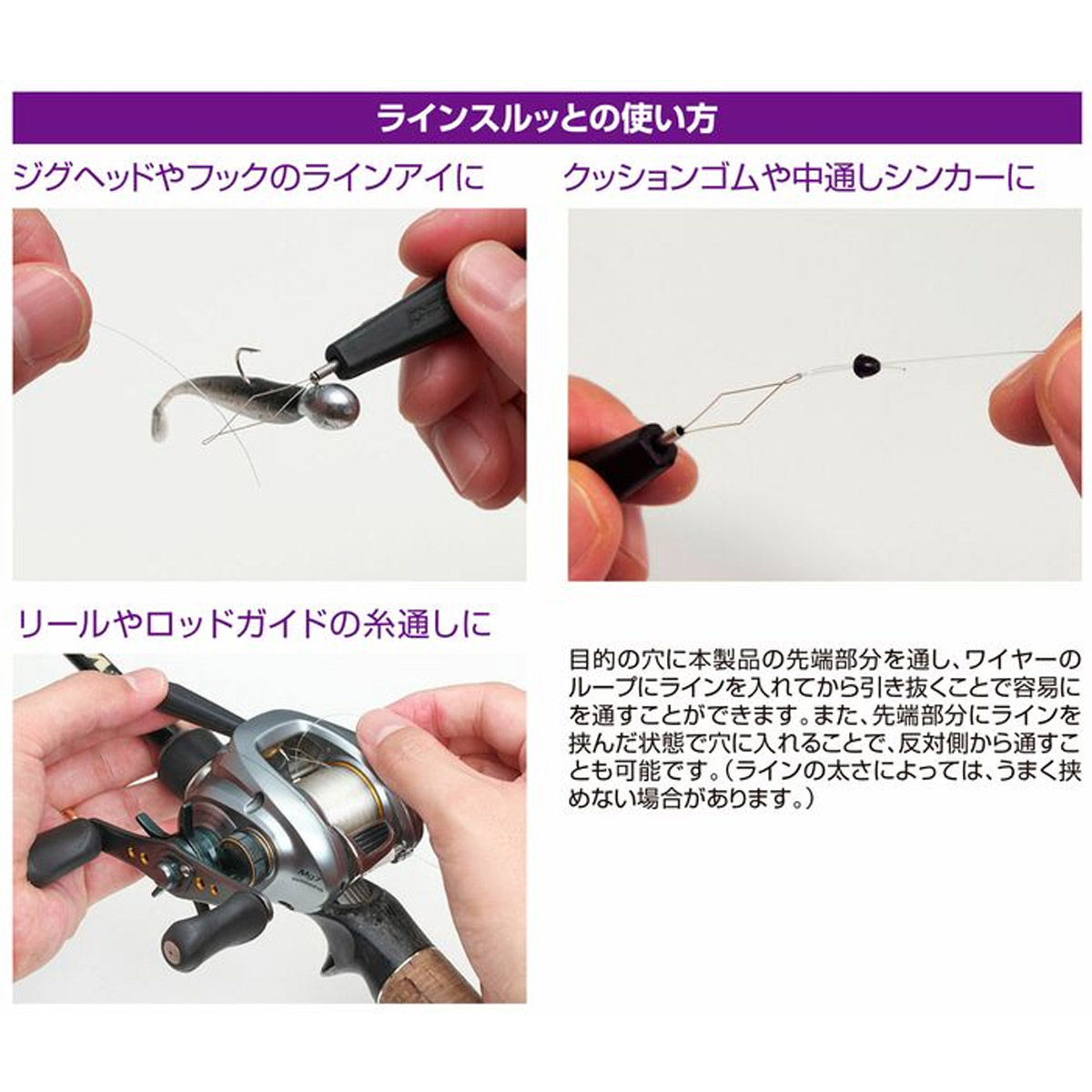 ラインスルッとの使い方

ジグヘッドやフックのラインアイに

クッションゴムや中通しシンカーに

リールやロッドガイドの糸通しに

目的の穴に本製品の先端部分を通し、ワイヤーのループにラインを入れてから引き抜くことで容易にを通すことができます。また、先端部分にラインを挟んだ状態で穴に入れることで、反対側から通すことも可能です。(ラインの太さによっては、うまく挟めない場合があります。)